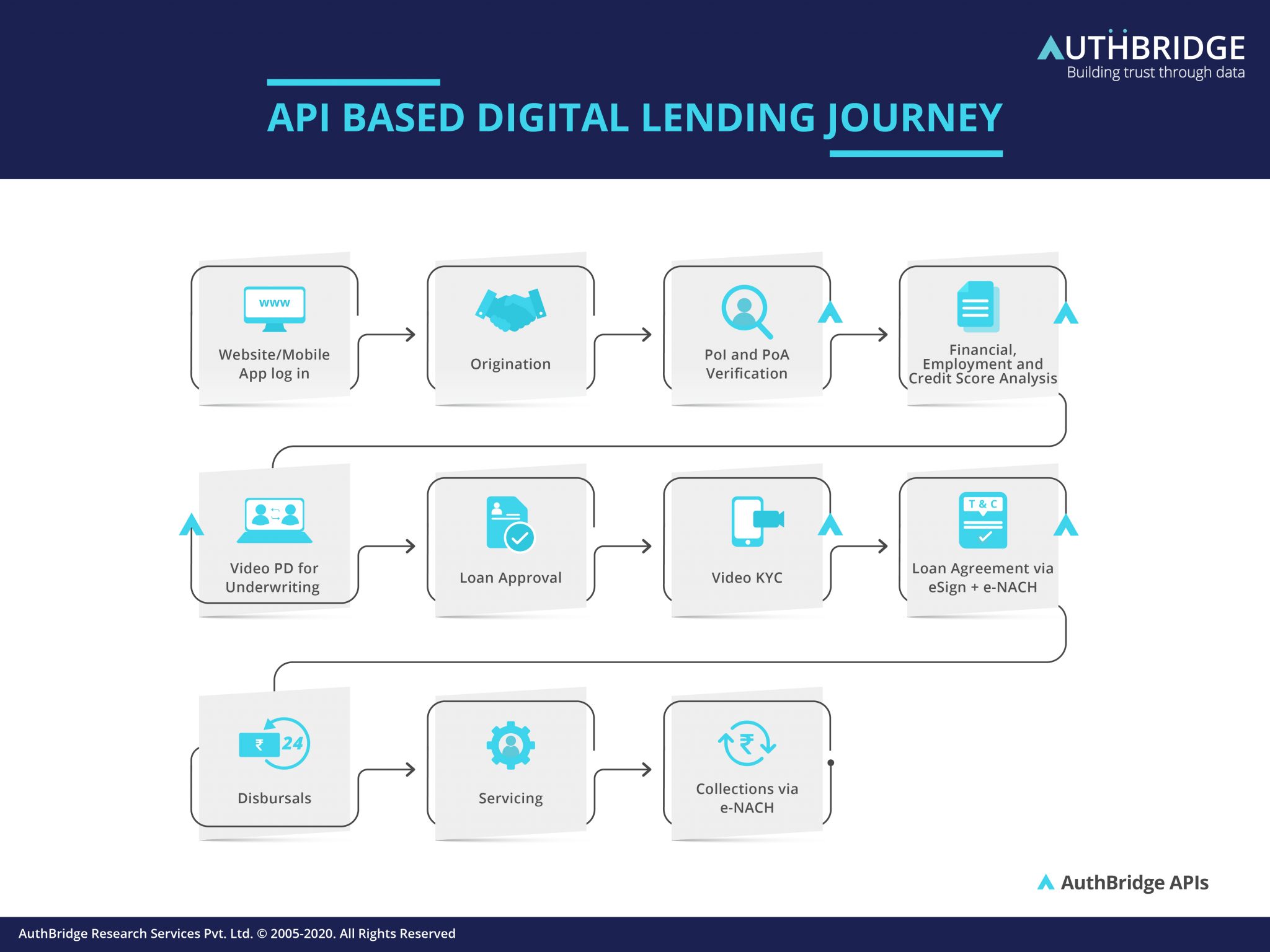 AUTHBRIDGE
Building trust through data

API BASED DIGITAL LENDING JOURNEY

www
Website/Mobile App log in

Origination

PoI and PoA Verification

Financial, Employment and Credit Score Analysis

Video PD for Underwriting

Loan Approval

Video KYC

T & C
Loan Agreement via eSign + e-NACH

₹ 24
Disbursals

Servicing

₹
Collections via e-NACH

AuthBridge APIs

AuthBridge Research Services Pvt. Ltd. © 2005-2020. All Rights Reserved